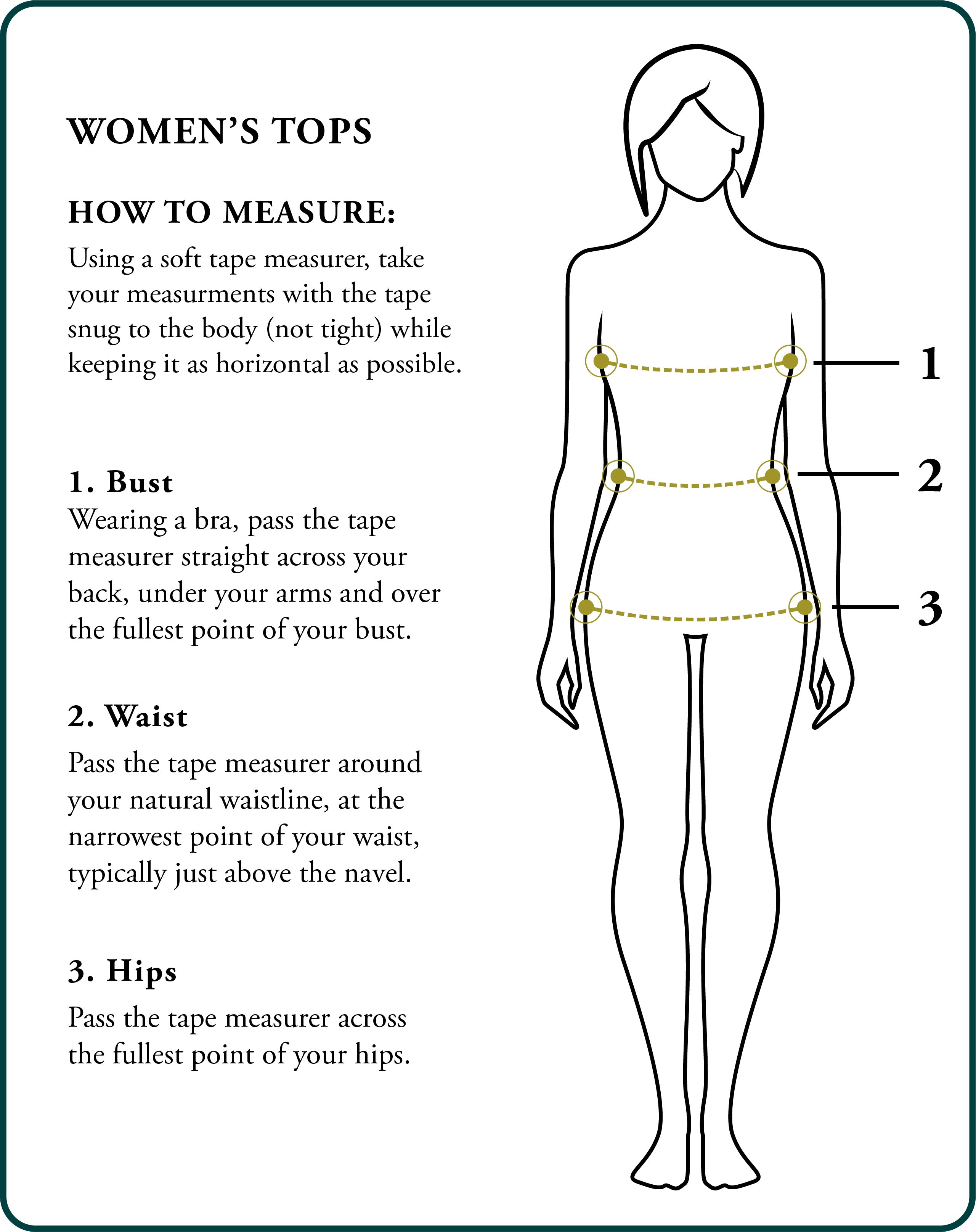 WOMEN'S TOPS

HOW TO MEASURE:

Using a soft tape measurer, take your measurments with the tape snug to the body (not tight) while keeping it as horizontal as possible.

1. Bust
Wearing a bra, pass the tape measurer straight across your back, under your arms and over the fullest point of your bust.

2. Waist
Pass the tape measurer around your natural waistline, at the narrowest point of your waist, typically just above the navel.

3. Hips
Pass the tape measurer across the fullest point of your hips.

1
2
3