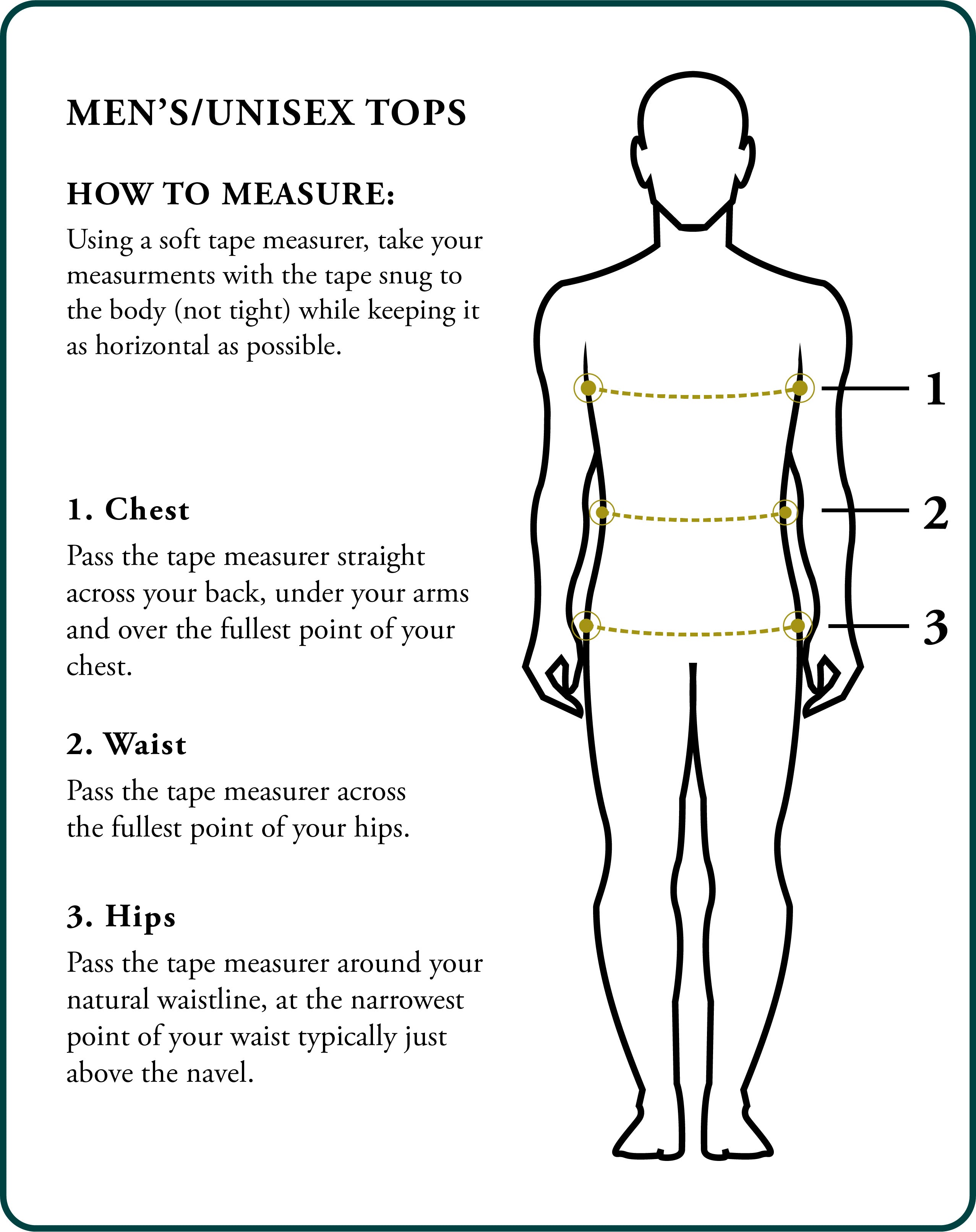 MEN'S/UNISEX TOPS

HOW TO MEASURE:

Using a soft tape measurer, take your measurments with the tape snug to the body (not tight) while keeping it as horizontal as possible.

1. Chest

Pass the tape measurer straight across your back, under your arms and over the fullest point of your chest.

2. Waist

Pass the tape measurer across the fullest point of your hips.

3. Hips

Pass the tape measurer around your natural waistline, at the narrowest point of your waist typically just above the navel.

1

2

3