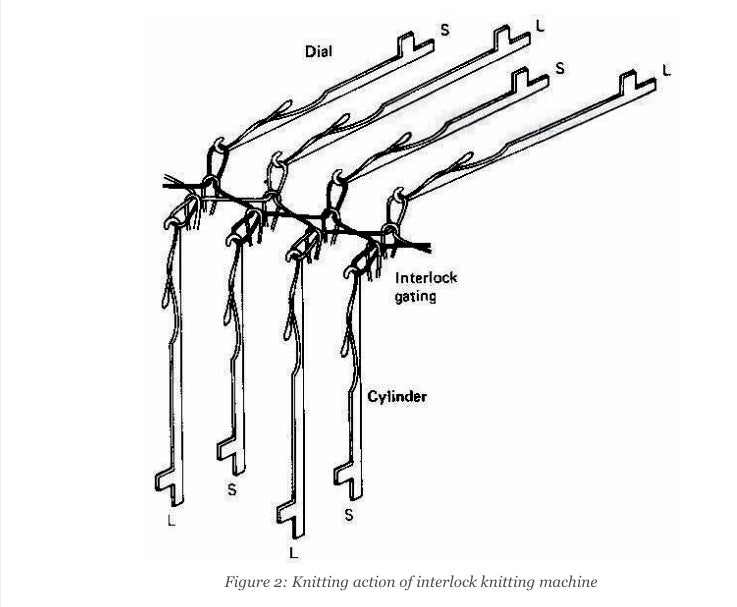 Dial

S L S L

Interlock gating

Cylinder

L S L S

Figure 2: Knitting action of interlock knitting machine